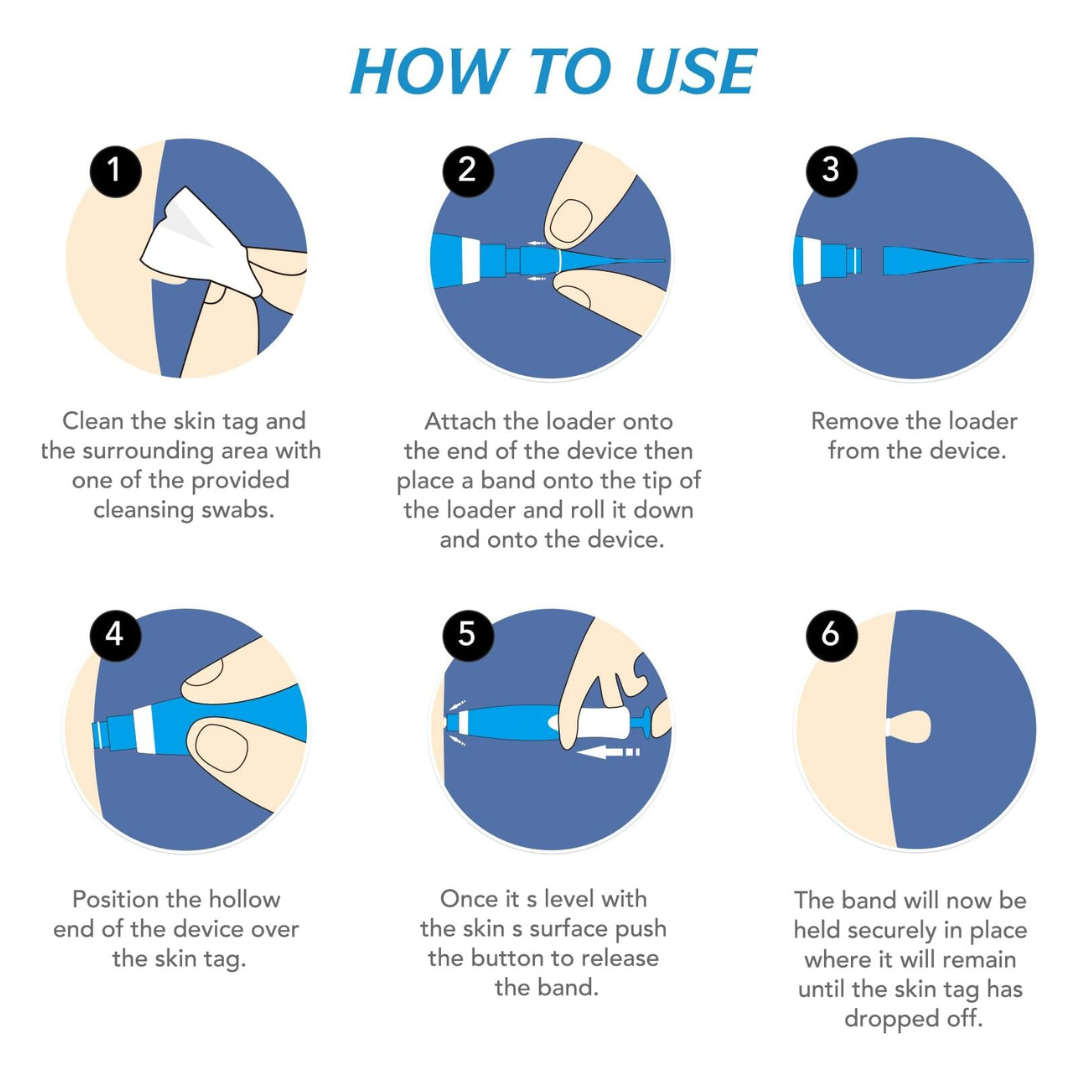 HOW TO USE

1

Clean the skin tag and the surrounding area with one of the provided cleansing swabs.

2

Attach the loader onto the end of the device then place a band onto the tip of the loader and roll it down and onto the device.

3

Remove the loader from the device.

4

Position the hollow end of the device over the skin tag.

5

Once it s level with the skin s surface push the button to release the band.

6

The band will now be held securely in place where it will remain until the skin tag has dropped off.